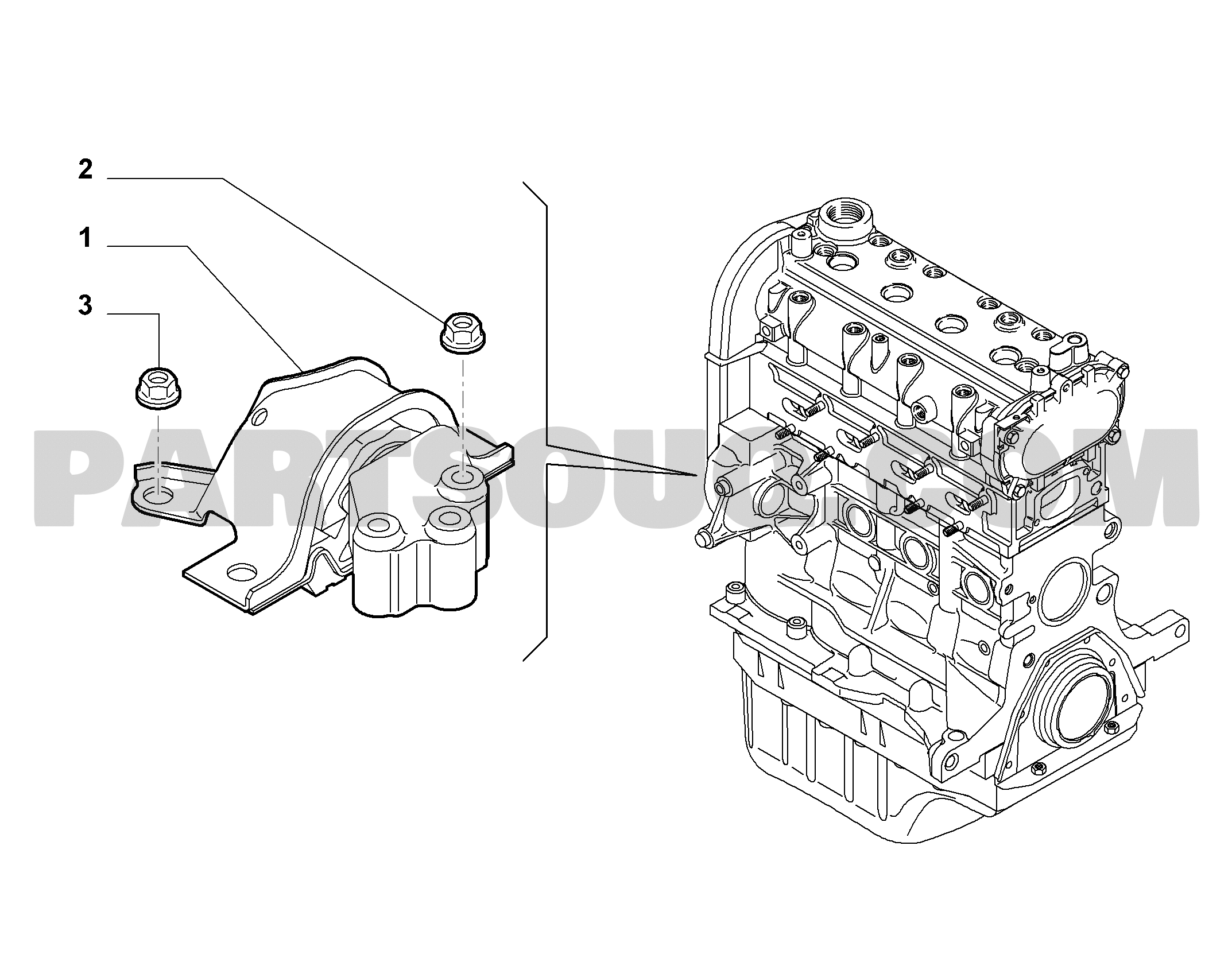 2
1
3
PARTSOUQ.COM