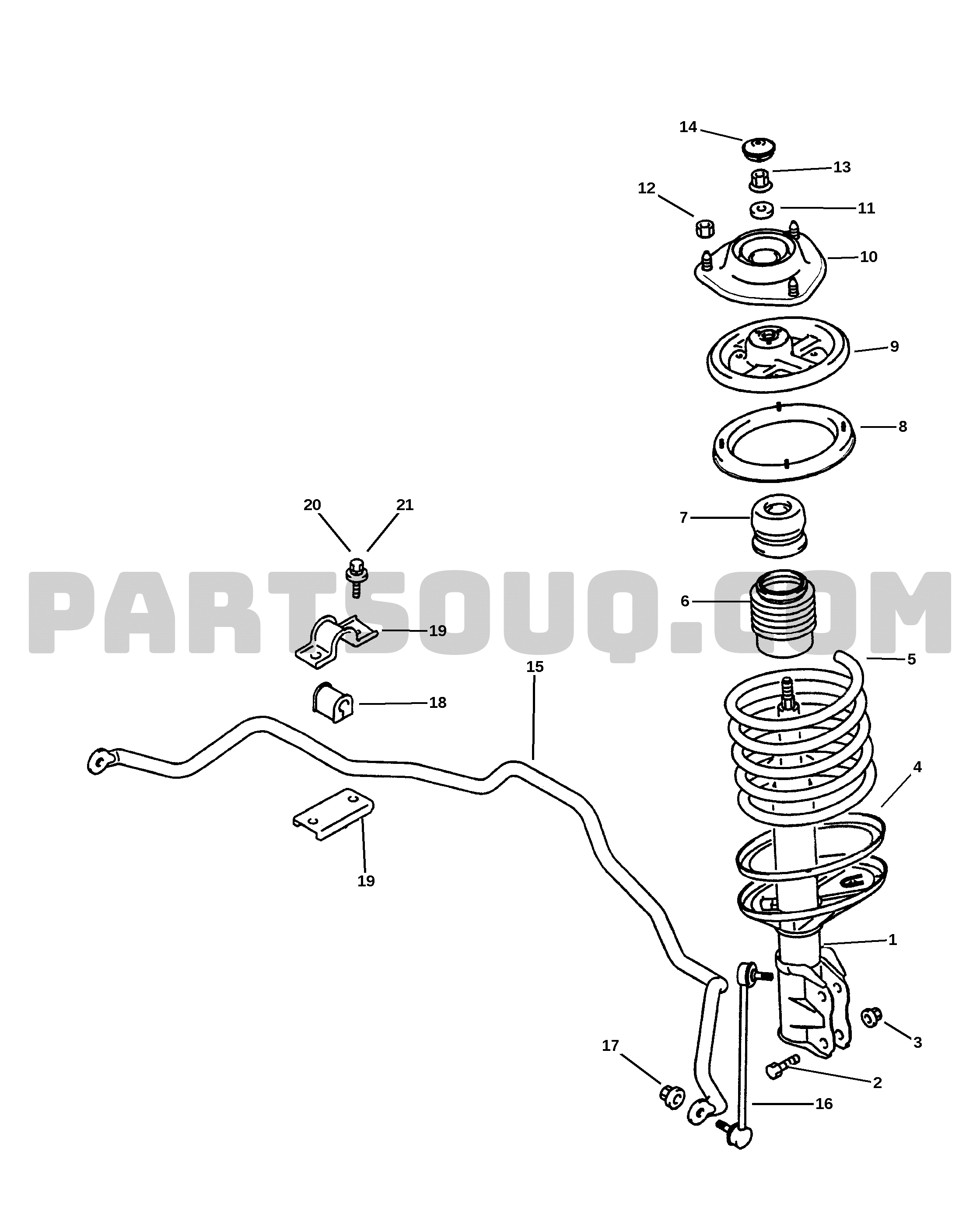 14
13
12
11
10
9
8
20
21
7
PARTSOUQ.COM
6
19
5
15
18
4
19
1
3
17
2
16